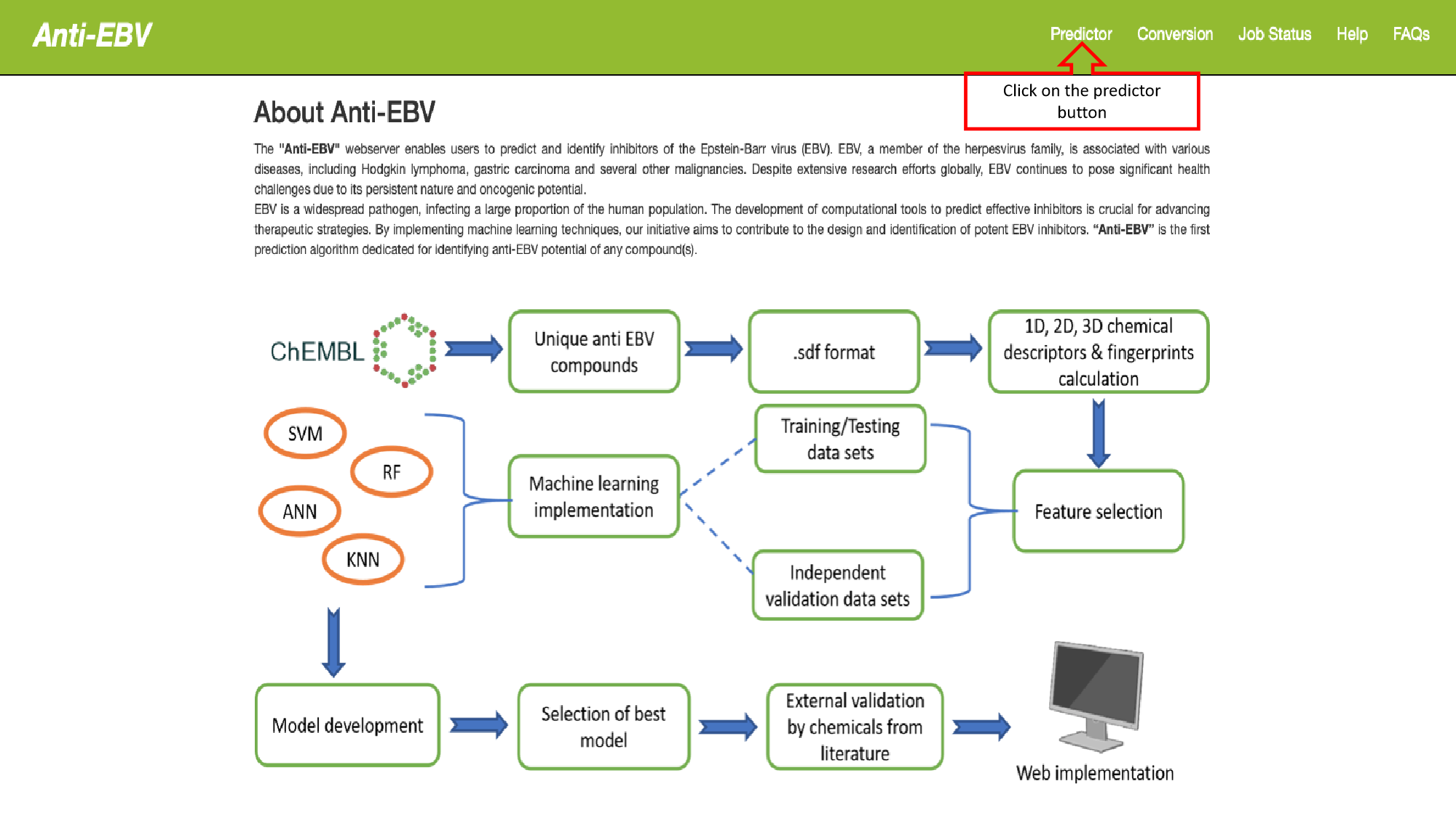 Anti-EBV

Predictor Conversion Job Status Help FAQs

Click on the predictor button

About Anti-EBV

The "Anti-EBV" webserver enables users to predict and identify inhibitors of the Epstein-Barr virus (EBV). EBV, a member of the herpesvirus family, is associated with various diseases, including Hodgkin lymphoma, gastric carcinoma and several other malignancies. Despite extensive research efforts globally, EBV continues to pose significant health challenges due to its persistent nature and oncogenic potential.
EBV is a widespread pathogen, infecting a large proportion of the human population. The development of computational tools to predict effective inhibitors is crucial for advancing therapeutic strategies. By implementing machine learning techniques, our initiative aims to contribute to the design and identification of potent EBV inhibitors. "Anti-EBV" is the first prediction algorithm dedicated for identifying anti-EBV potential of any compound(s).

ChEMBL

Unique anti EBV compounds

.sdf format

1D, 2D, 3D chemical descriptors & fingerprints calculation

SVM

RF

ANN

KNN

Machine learning implementation

Training/Testing data sets

Independent validation data sets

Feature selection

Model development

Selection of best model

External validation by chemicals from literature

Web implementation